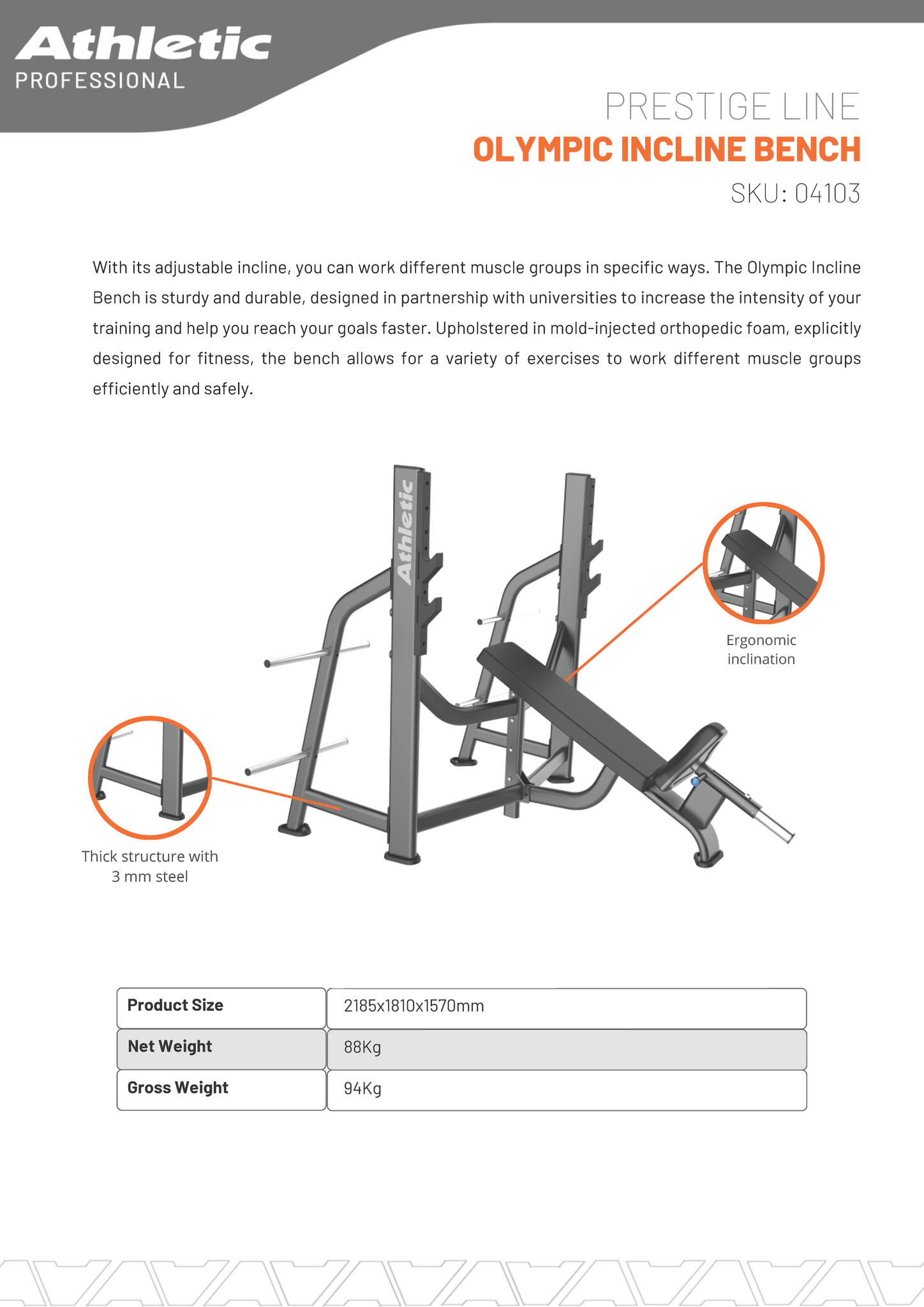 Athletic
PROFESSIONAL

PRESTIGE LINE
OLYMPIC INCLINE BENCH
SKU: 04103

With its adjustable incline, you can work different muscle groups in specific ways. The Olympic Incline Bench is sturdy and durable, designed in partnership with universities to increase the intensity of your training and help you reach your goals faster. Upholstered in mold-injected orthopedic foam, explicitly designed for fitness, the bench allows for a variety of exercises to work different muscle groups efficiently and safely.

Athletic

Ergonomic inclination

Thick structure with 3 mm steel

| Product Size | 2185x1810x1570mm |
|---|---|
| Net Weight | 88Kg |
| Gross Weight | 94Kg |