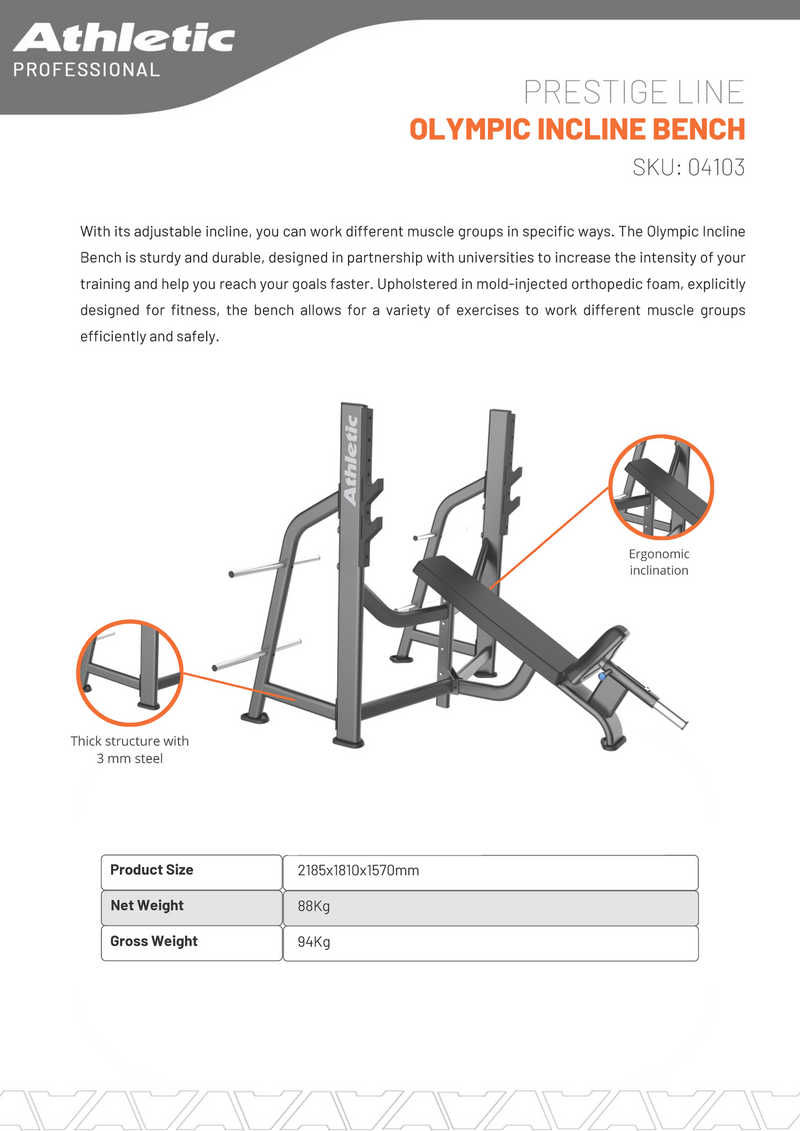 Athletic
PROFESSIONAL

PRESTIGE LINE
OLYMPIC INCLINE BENCH
SKU: 04103

With its adjustable incline, you can work different muscle groups in specific ways. The Olympic Incline Bench is sturdy and durable, designed in partnership with universities to increase the intensity of your training and help you reach your goals faster. Upholstered in mold-injected orthopedic foam, explicitly designed for fitness, the bench allows for a variety of exercises to work different muscle groups efficiently and safely.

Athletic

Ergonomic inclination

Thick structure with 3 mm steel

| Product Size | 2185x1810x1570mm |
|---|---|
| Net Weight | 88Kg |
| Gross Weight | 94Kg |