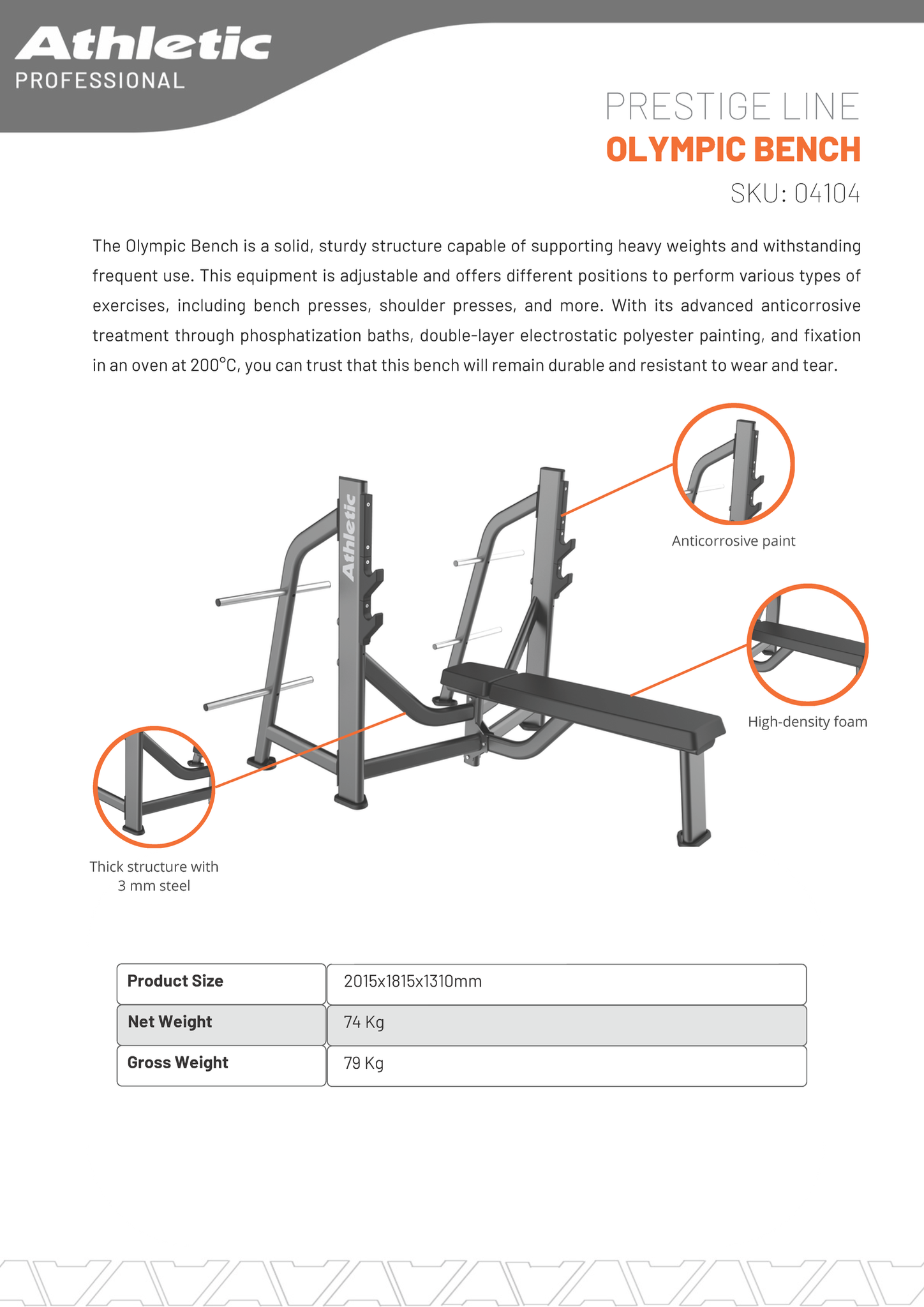 Athletic
PROFESSIONAL

PRESTIGE LINE
OLYMPIC BENCH
SKU: 04104

The Olympic Bench is a solid, sturdy structure capable of supporting heavy weights and withstanding frequent use. This equipment is adjustable and offers different positions to perform various types of exercises, including bench presses, shoulder presses, and more. With its advanced anticorrosive treatment through phosphatization baths, double-layer electrostatic polyester painting, and fixation in an oven at 200°C, you can trust that this bench will remain durable and resistant to wear and tear.

Athletic

Anticorrosive paint

High-density foam

Thick structure with 3 mm steel

| Product Size | 2015x1815x1310mm |
|---|---|
| Net Weight | 74 Kg |
| Gross Weight | 79 Kg |