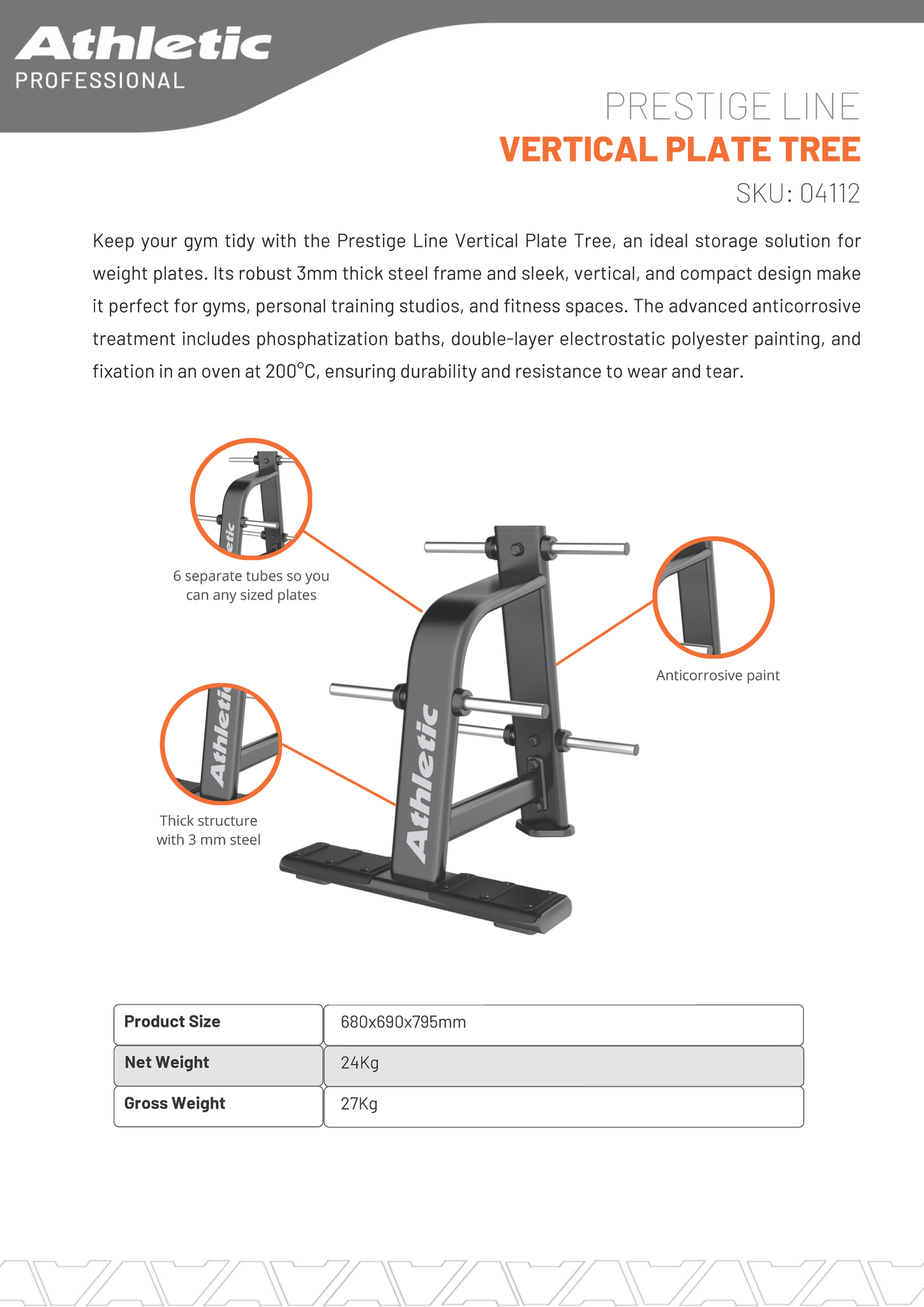 Athletic
PROFESSIONAL

PRESTIGE LINE
VERTICAL PLATE TREE
SKU: 04112

Keep your gym tidy with the Prestige Line Vertical Plate Tree, an ideal storage solution for weight plates. Its robust 3mm thick steel frame and sleek, vertical, and compact design make it perfect for gyms, personal training studios, and fitness spaces. The advanced anticorrosive treatment includes phosphatization baths, double-layer electrostatic polyester painting, and fixation in an oven at 200°C, ensuring durability and resistance to wear and tear.

6 separate tubes so you can any sized plates

Anticorrosive paint

Thick structure with 3 mm steel

Athletic

| Product Size | 680x690x795mm |
|---|---|
| Net Weight | 24Kg |
| Gross Weight | 27Kg |