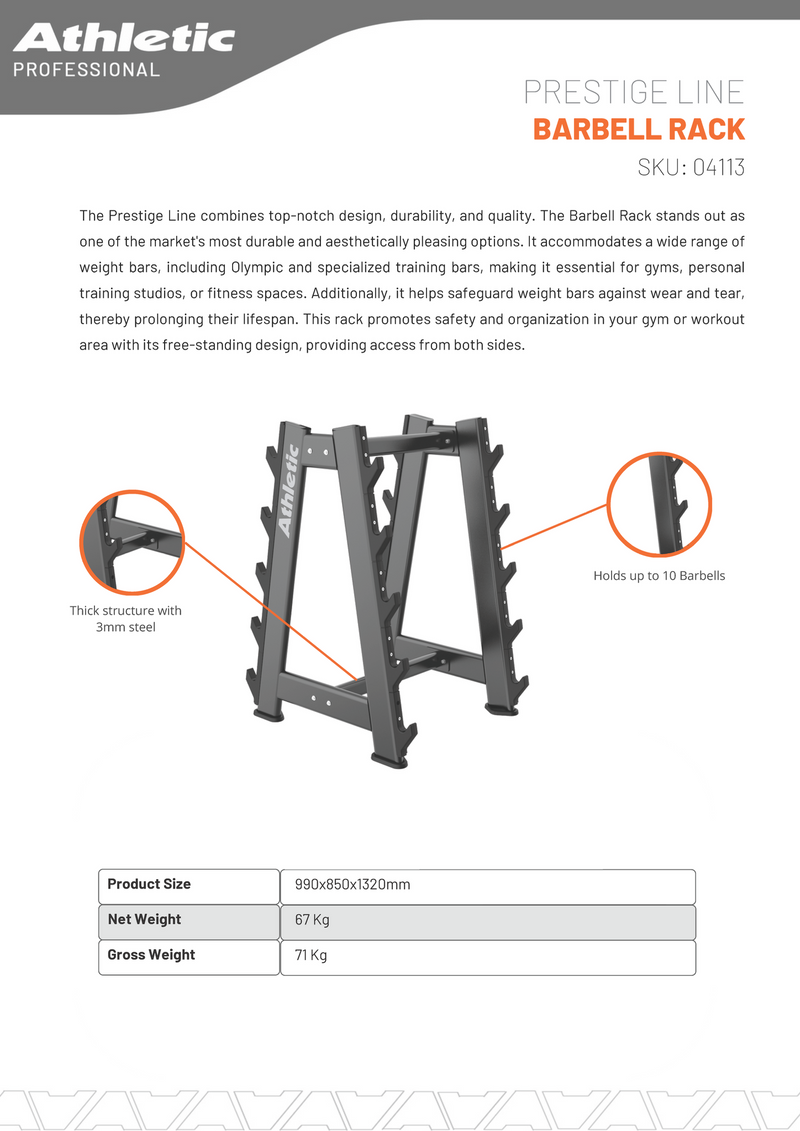 Athletic
PROFESSIONAL

PRESTIGE LINE
BARBELL RACK
SKU: 04113

The Prestige Line combines top-notch design, durability, and quality. The Barbell Rack stands out as one of the market's most durable and aesthetically pleasing options. It accommodates a wide range of weight bars, including Olympic and specialized training bars, making it essential for gyms, personal training studios, or fitness spaces. Additionally, it helps safeguard weight bars against wear and tear, thereby prolonging their lifespan. This rack promotes safety and organization in your gym or workout area with its free-standing design, providing access from both sides.

Athletic

Thick structure with 3mm steel

Holds up to 10 Barbells

| Product Size | 990x850x1320mm |
|---|---|
| Net Weight | 67 Kg |
| Gross Weight | 71 Kg |