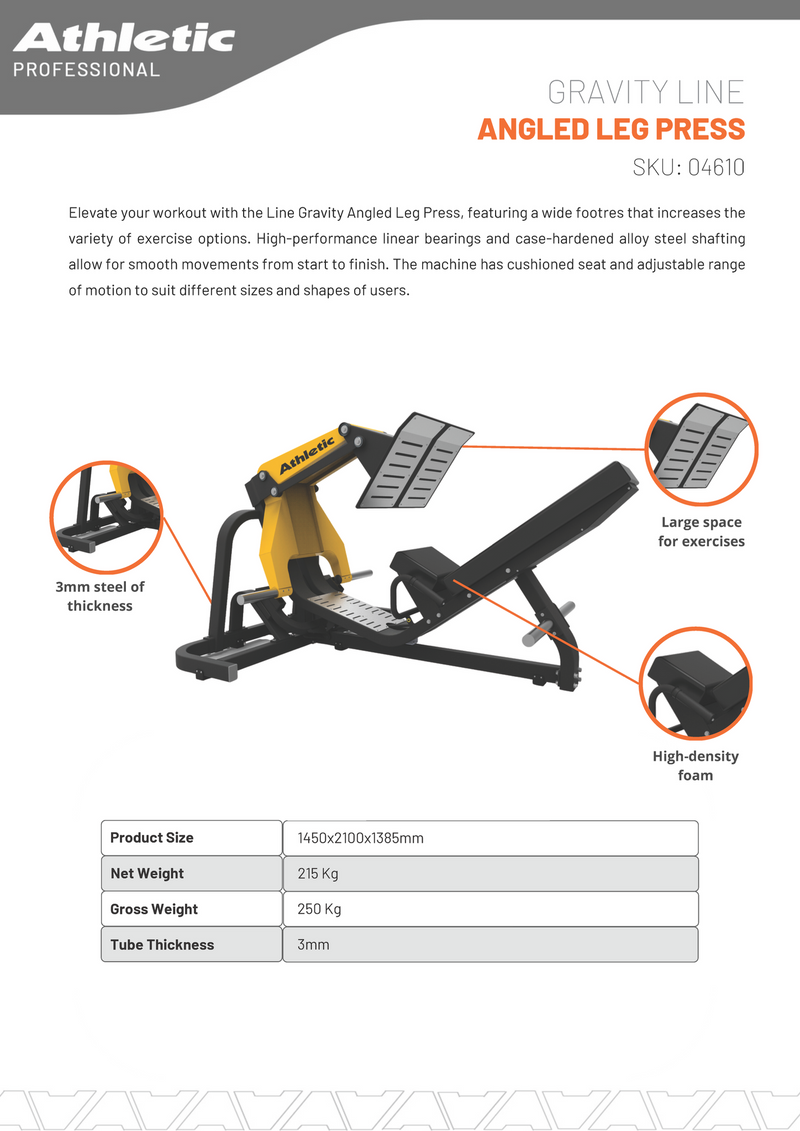 Athletic
PROFESSIONAL

GRAVITY LINE
ANGLED LEG PRESS
SKU: 04610

Elevate your workout with the Line Gravity Angled Leg Press, featuring a wide footres that increases the variety of exercise options. High-performance linear bearings and case-hardened alloy steel shafting allow for smooth movements from start to finish. The machine has cushioned seat and adjustable range of motion to suit different sizes and shapes of users.

Athletic

3mm steel of thickness

Large space for exercises

High-density foam

| Product Size | 1450x2100x1385mm |
|---|---|
| Net Weight | 215 Kg |
| Gross Weight | 250 Kg |
| Tube Thickness | 3mm |