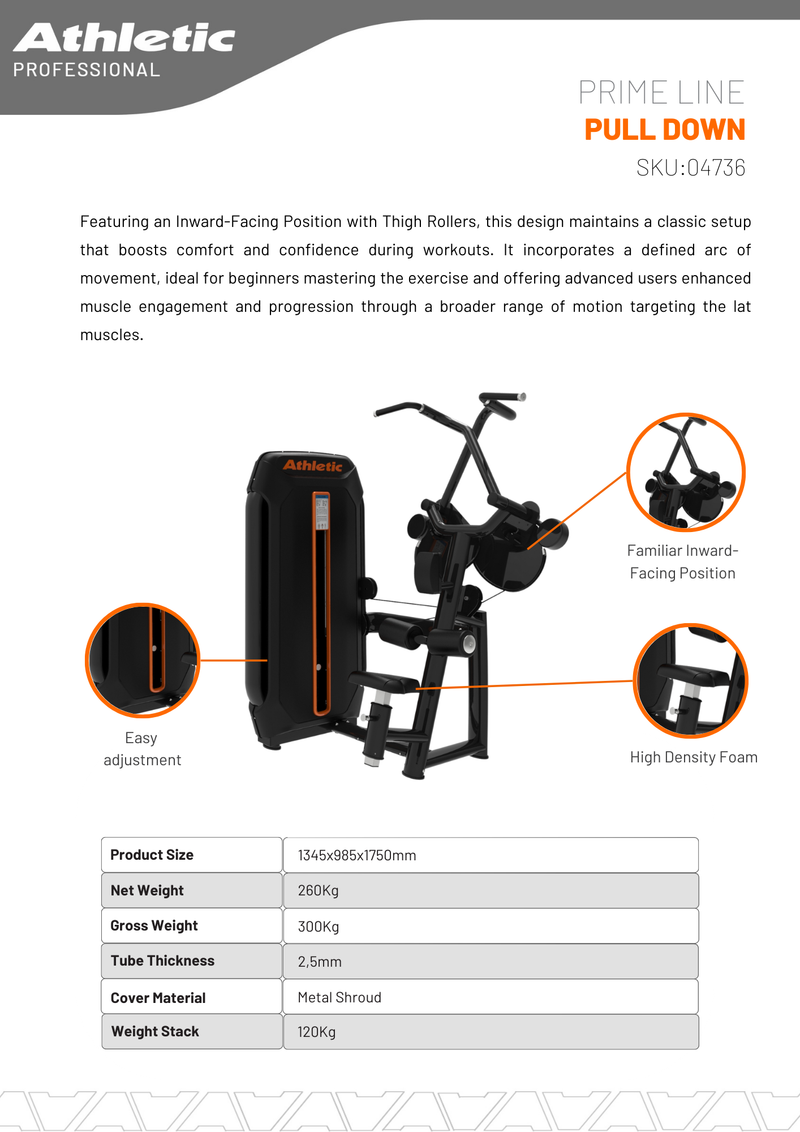 Athletic
PROFESSIONAL

PRIME LINE
PULL DOWN
SKU:04736

Featuring an Inward-Facing Position with Thigh Rollers, this design maintains a classic setup that boosts comfort and confidence during workouts. It incorporates a defined arc of movement, ideal for beginners mastering the exercise and offering advanced users enhanced muscle engagement and progression through a broader range of motion targeting the lat muscles.

Athletic

Familiar Inward-Facing Position

Easy adjustment

High Density Foam

| Product Size | 1345x985x1750mm |
|---|---|
| Net Weight | 260Kg |
| Gross Weight | 300Kg |
| Tube Thickness | 2,5mm |
| Cover Material | Metal Shroud |
| Weight Stack | 120Kg |