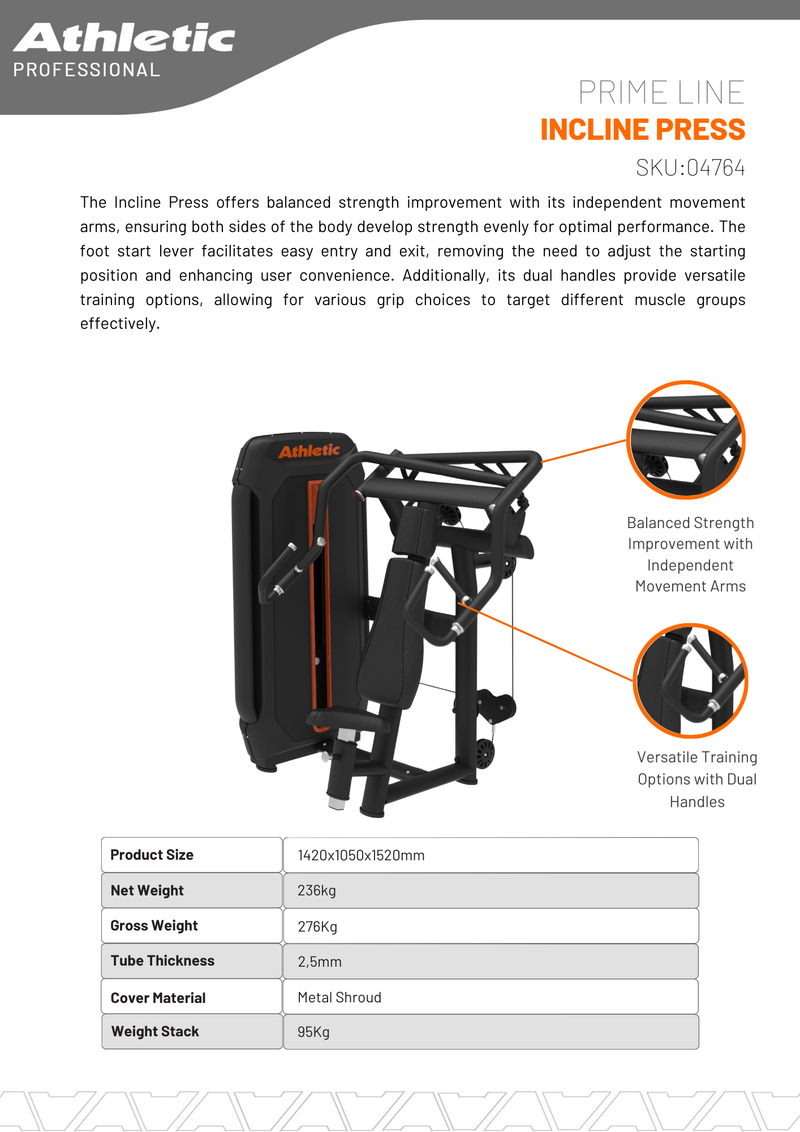 Athletic
PROFESSIONAL

PRIME LINE
INCLINE PRESS
SKU:04764

The Incline Press offers balanced strength improvement with its independent movement arms, ensuring both sides of the body develop strength evenly for optimal performance. The foot start lever facilitates easy entry and exit, removing the need to adjust the starting position and enhancing user convenience. Additionally, its dual handles provide versatile training options, allowing for various grip choices to target different muscle groups effectively.

Athletic

Balanced Strength Improvement with Independent Movement Arms

Versatile Training Options with Dual Handles

| Product Size | 1420x1050x1520mm |
|---|---|
| Net Weight | 236kg |
| Gross Weight | 276Kg |
| Tube Thickness | 2,5mm |
| Cover Material | Metal Shroud |
| Weight Stack | 95Kg |